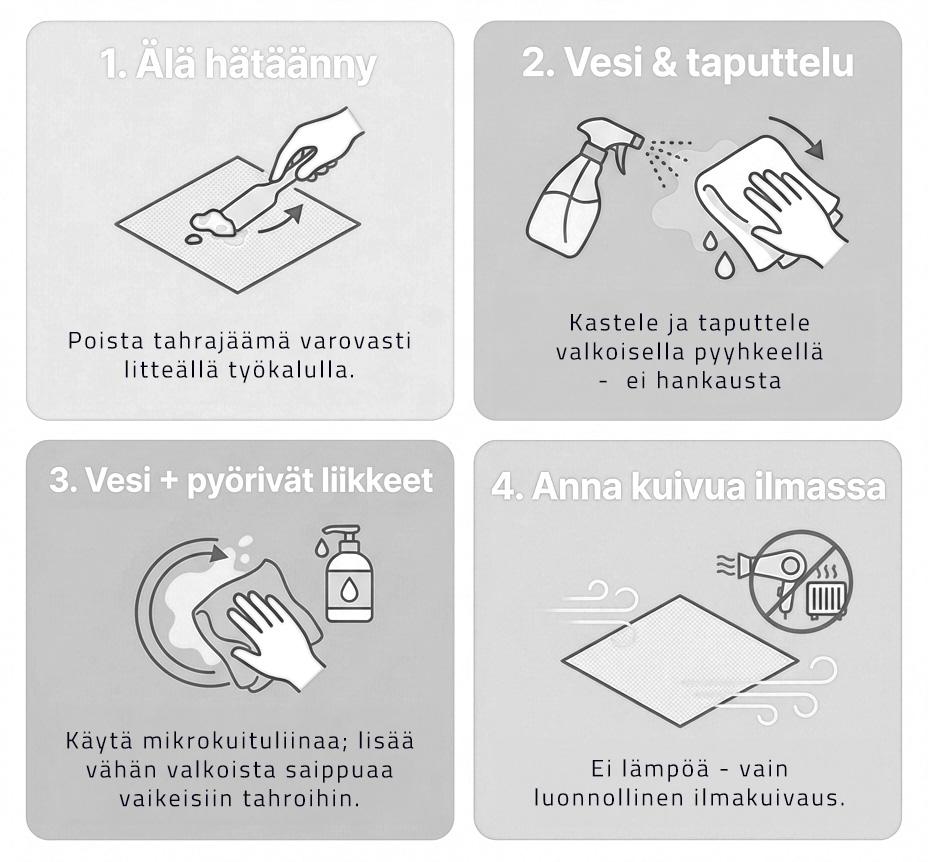 1. Älä hätäänny

Poista tahrajäämä varovasti litteällä työkalulla.

2. Vesi & taputtelu

Kastele ja taputtele valkoisella pyyhkeellä - ei hankausta

3. Vesi + pyörivät liikkeet

Käytä mikrokuituliinaa; lisää vähän valkoista saippuaa vaikeisiin tahroihin.

4. Anna kuivua ilmassa

Ei lämpöä - vain luonnollinen ilmakuivaus.